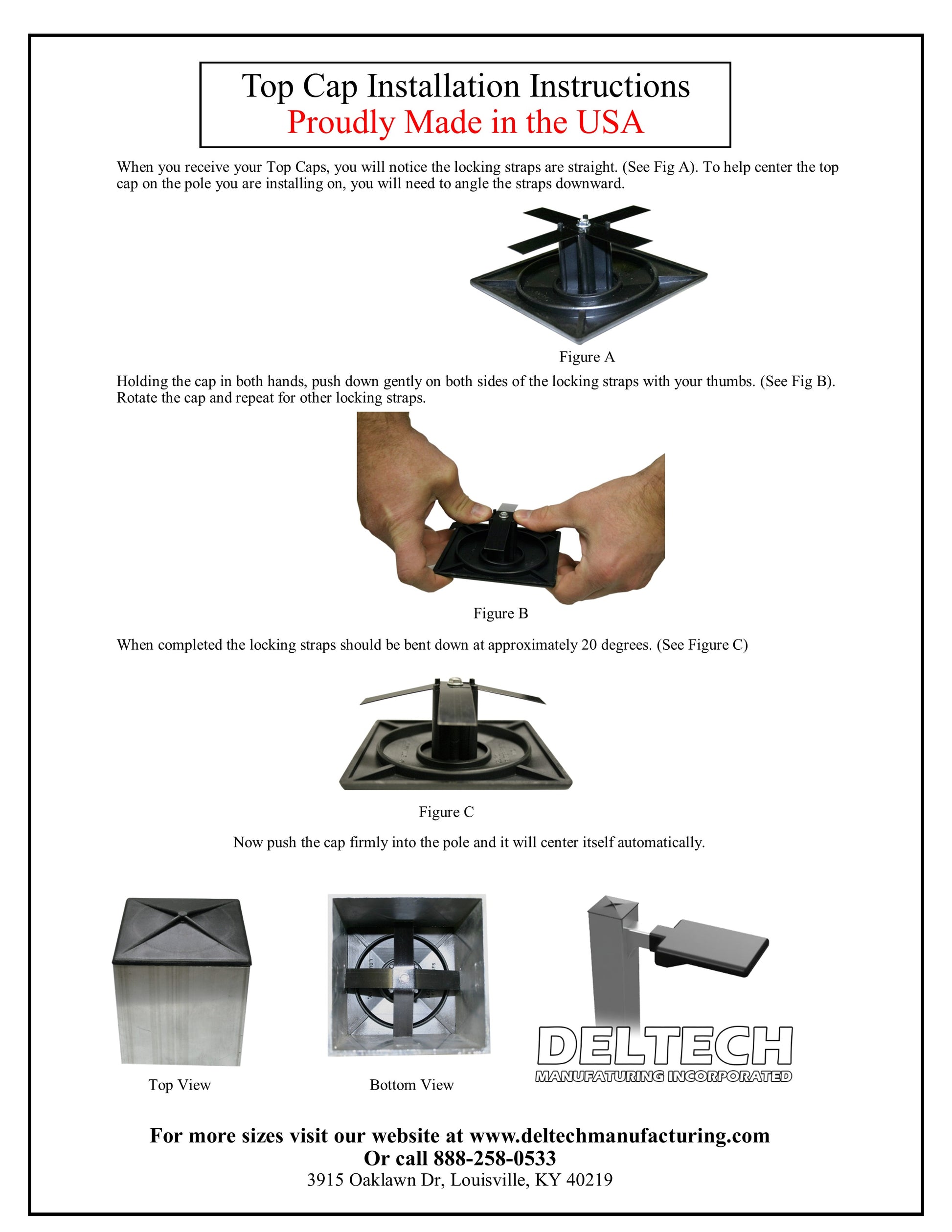 Top Cap Installation Instructions
Proudly Made in the USA

When you receive your Top Caps, you will notice the locking straps are straight. (See Fig A). To help center the top cap on the pole you are installing on, you will need to angle the straps downward.

Figure A

Holding the cap in both hands, push down gently on both sides of the locking straps with your thumbs. (See Fig B). Rotate the cap and repeat for other locking straps.

Figure B

When completed the locking straps should be bent down at approximately 20 degrees. (See Figure C)

Figure C

Now push the cap firmly into the pole and it will center itself automatically.

Top View

Bottom View

DELTECH
MANUFATURING INCORPORATED

For more sizes visit our website at www.deltechmanufacturing.com
Or call 888-258-0533
3915 Oaklawn Dr, Louisville, KY 40219